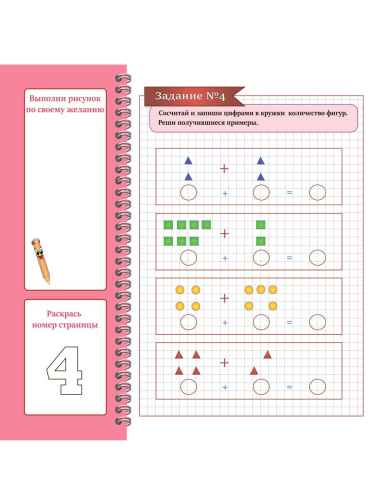 Выполни рисунок по своему желанию

Раскрась номер страницы

4

Задание №4

Сосчитай и запиши цифрами в кружки количество фигур. Реши получившиеся примеры.

+
+ =

+
+ =

+
+ =

+
+ =