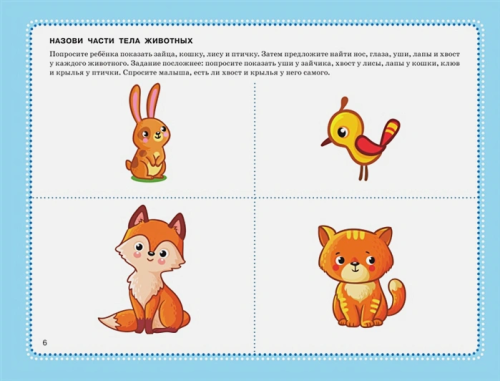 НАЗОВИ ЧАСТИ ТЕЛА ЖИВОТНЫХ

Попросите ребёнка показать зайца, кошку, лису и птичку. Затем предложите найти нос, глаза, уши, лапы и хвост у каждого животного. Задание посложнее: попросите показать уши у зайчика, хвост у лисы, лапы у кошки, клюв и крылья у птички. Спросите малыша, есть ли хвост и крылья у него самого.

6