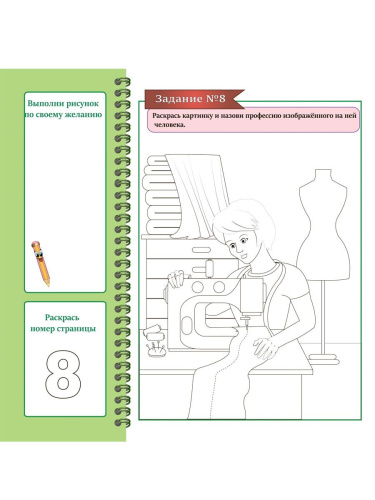 Выполни рисунок по своему желанию

Раскрась номер страницы

8

Задание №8

Раскрась картинку и назови профессию изображённого на ней человека.