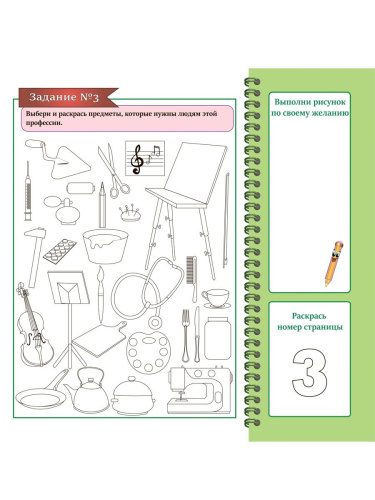 Задание №3

Выбери и раскрась предметы, которые нужны людям этой профессии.

Выполни рисунок по своему желанию

Раскрась номер страницы

3