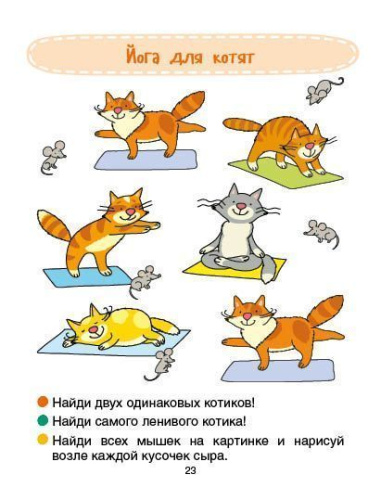 Йога для котят

Найди двух одинаковых котиков!

Найди самого ленивого котика!

Найди всех мышек на картинке и нарисуй возле каждой кусочек сыра.

23