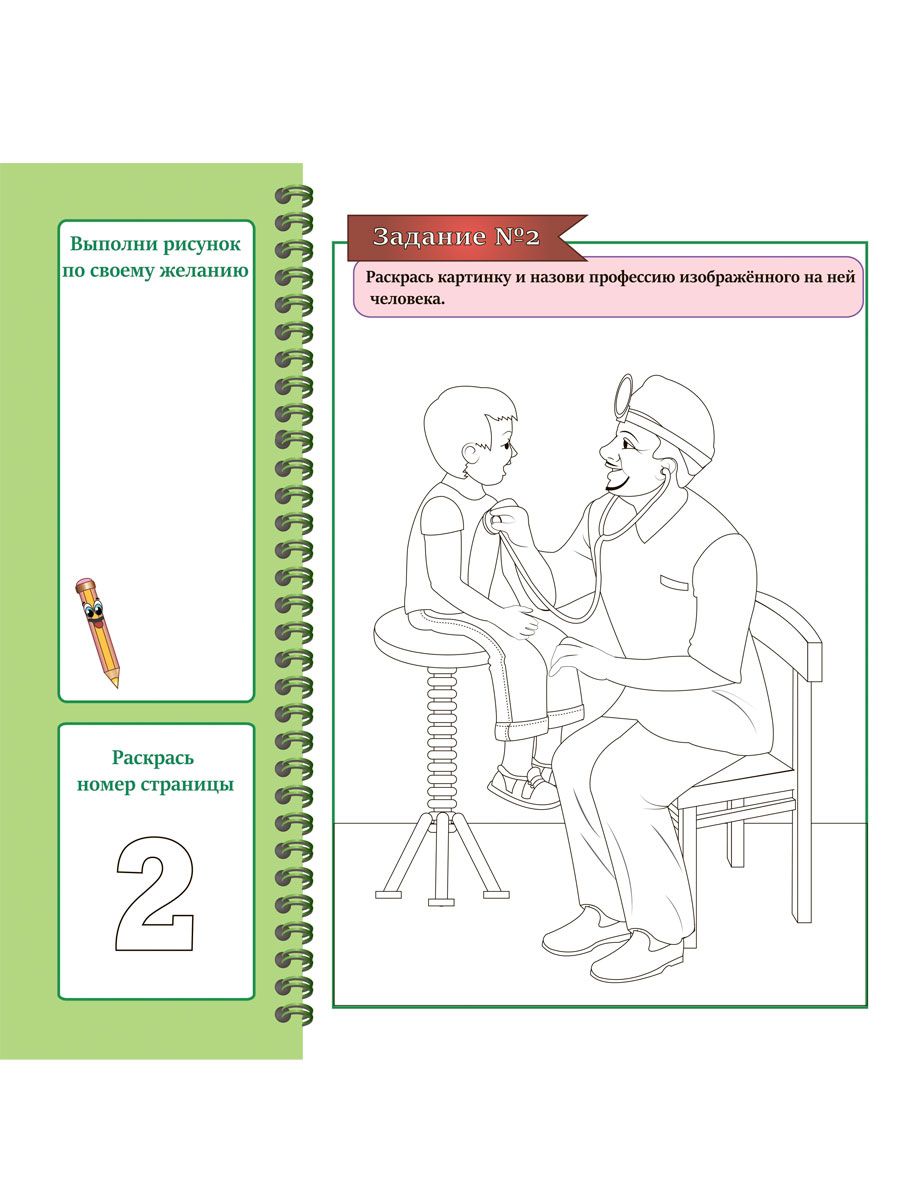 Выполни рисунок по своему желанию

Раскрась номер страницы

2

Задание №2

Раскрась картинку и назови профессию изображённого на ней человека.