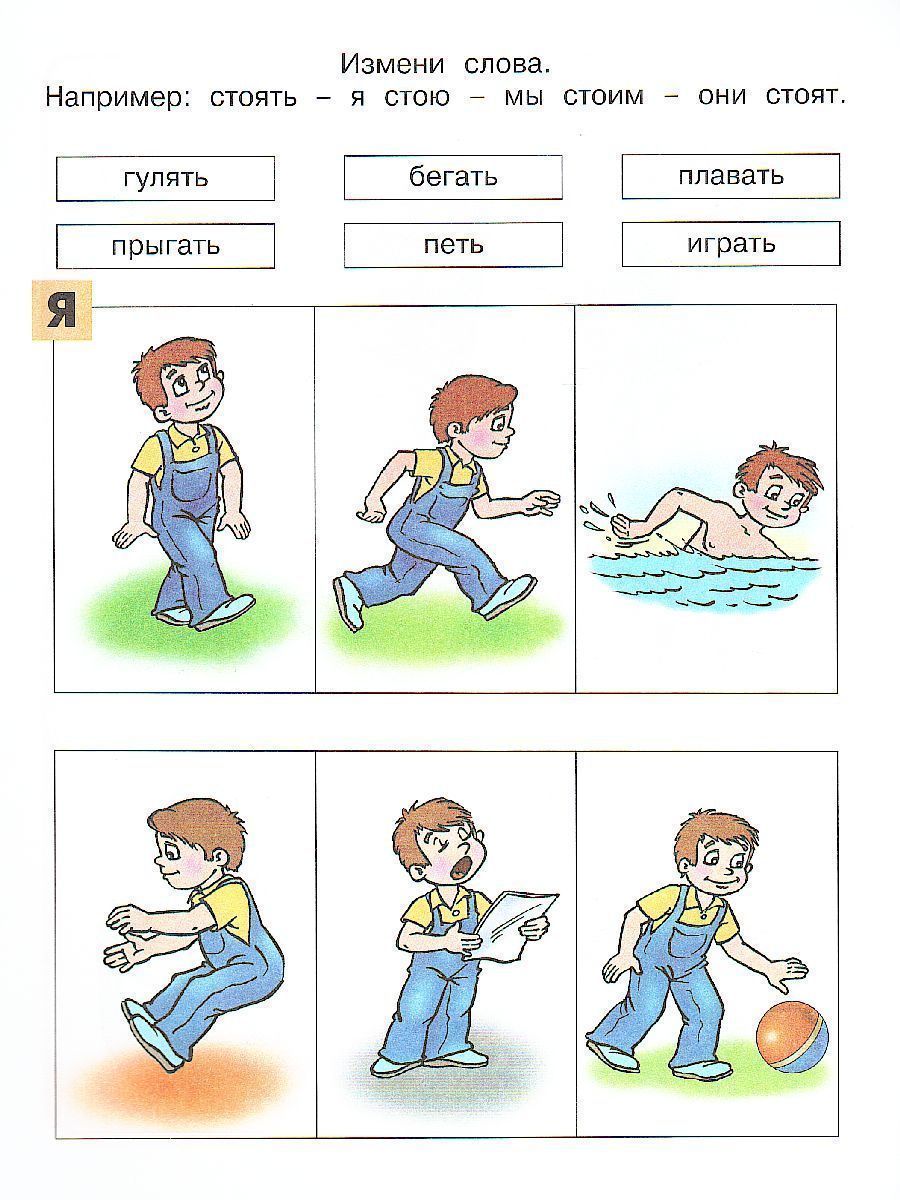 Измени слова.
Например: стоять – я стою – мы стоим – они стоят.

гулять
бегать
плавать
прыгать
петь
играть

Я