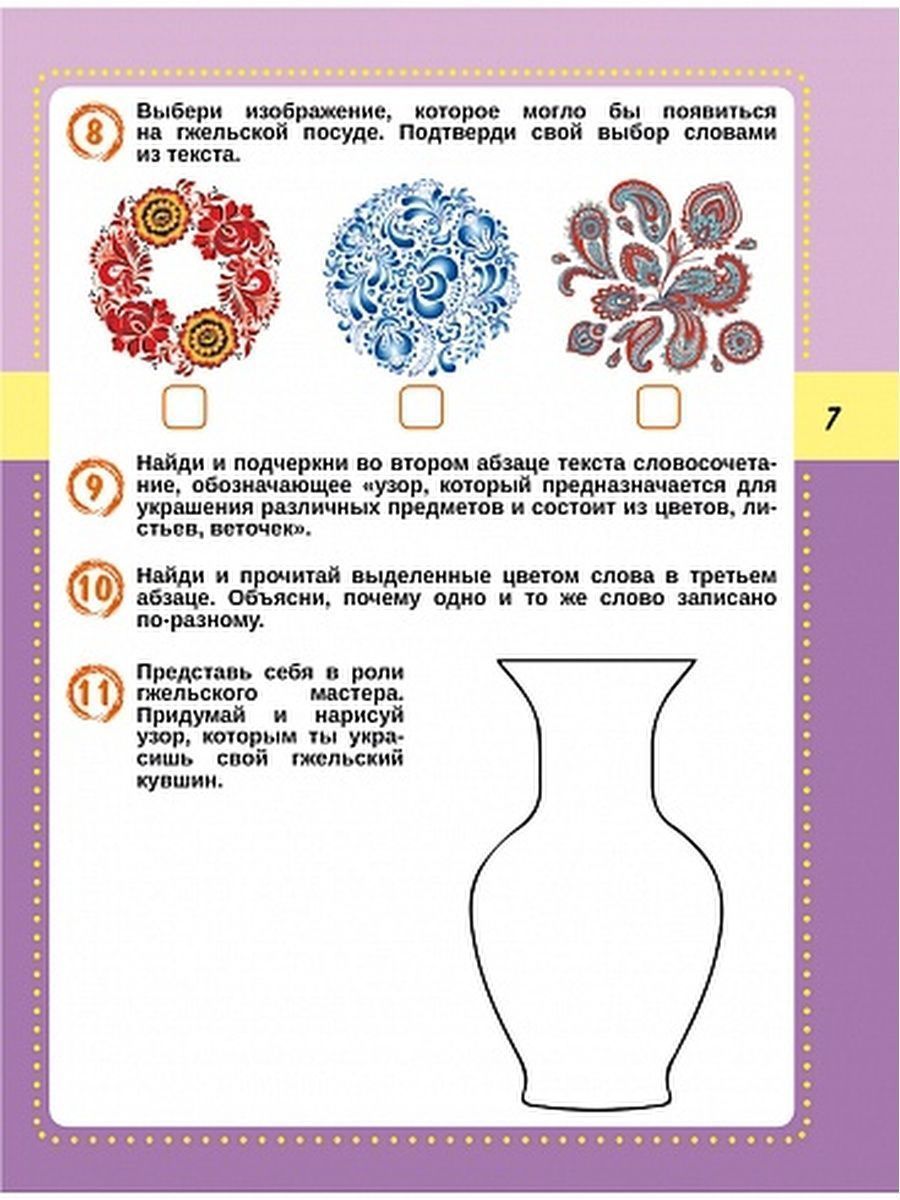 8 Выбери изображение, которое могло бы появиться на гжельской посуде. Подтверди свой выбор словами из текста.

7

9 Найди и подчеркни во втором абзаце текста словосочетание, обозначающее «узор, который предназначается для украшения различных предметов и состоит из цветов, листьев, веточек».

10 Найди и прочитай выделенные цветом слова в третьем абзаце. Объясни, почему одно и то же слово записано по-разному.

11 Представь себя в роли гжельского мастера. Придумай и нарисуй узор, которым ты украсишь свой гжельский кувшин.