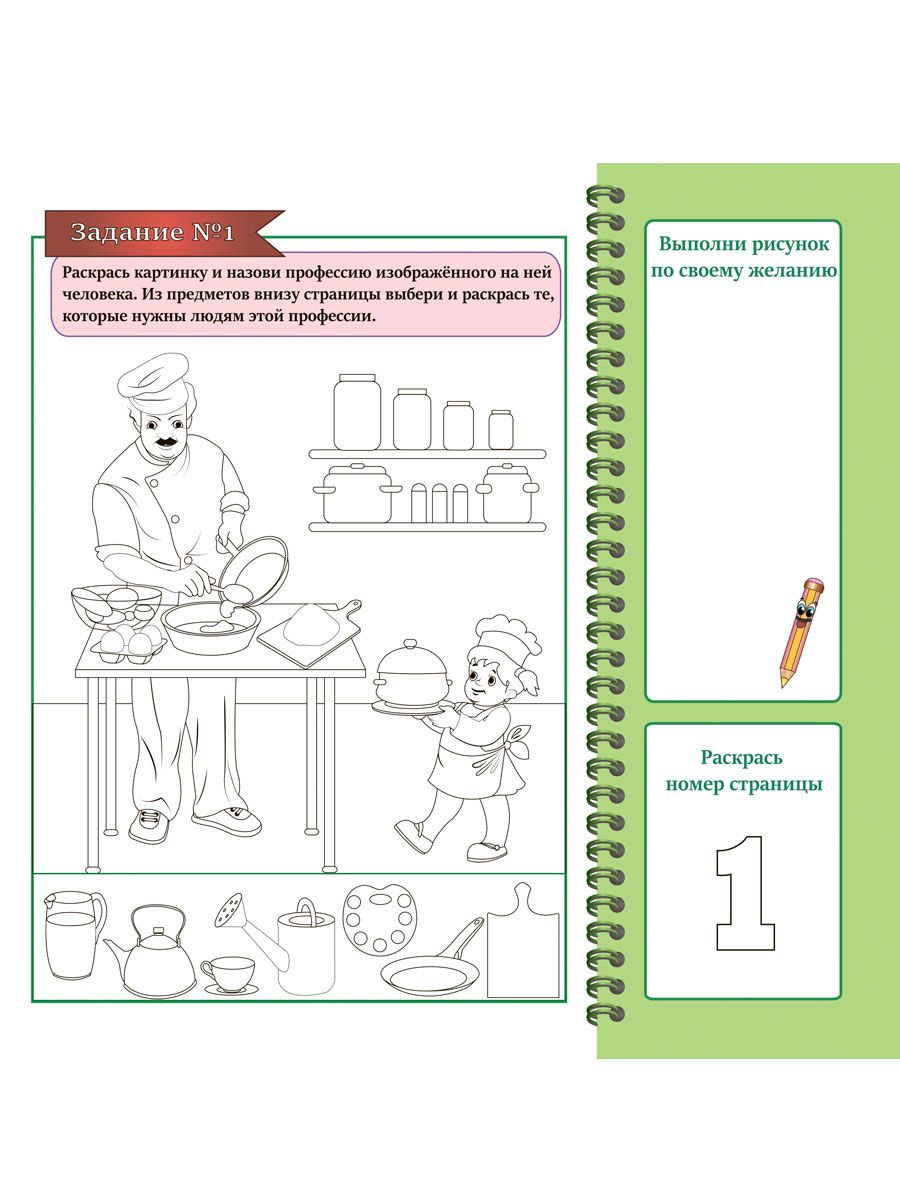 Задание №1

Раскрась картинку и назови профессию изображённого на ней человека. Из предметов внизу страницы выбери и раскрась те, которые нужны людям этой профессии.

Выполни рисунок по своему желанию

Раскрась номер страницы

1