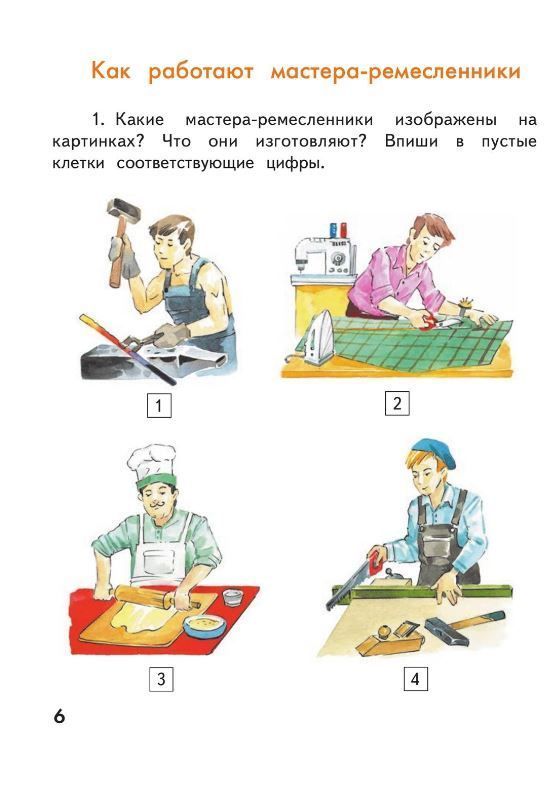 Как работают мастера-ремесленники

1. Какие мастера-ремесленники изображены на картинках? Что они изготовляют? Впиши в пустые клетки соответствующие цифры.

1

2

3

4

6