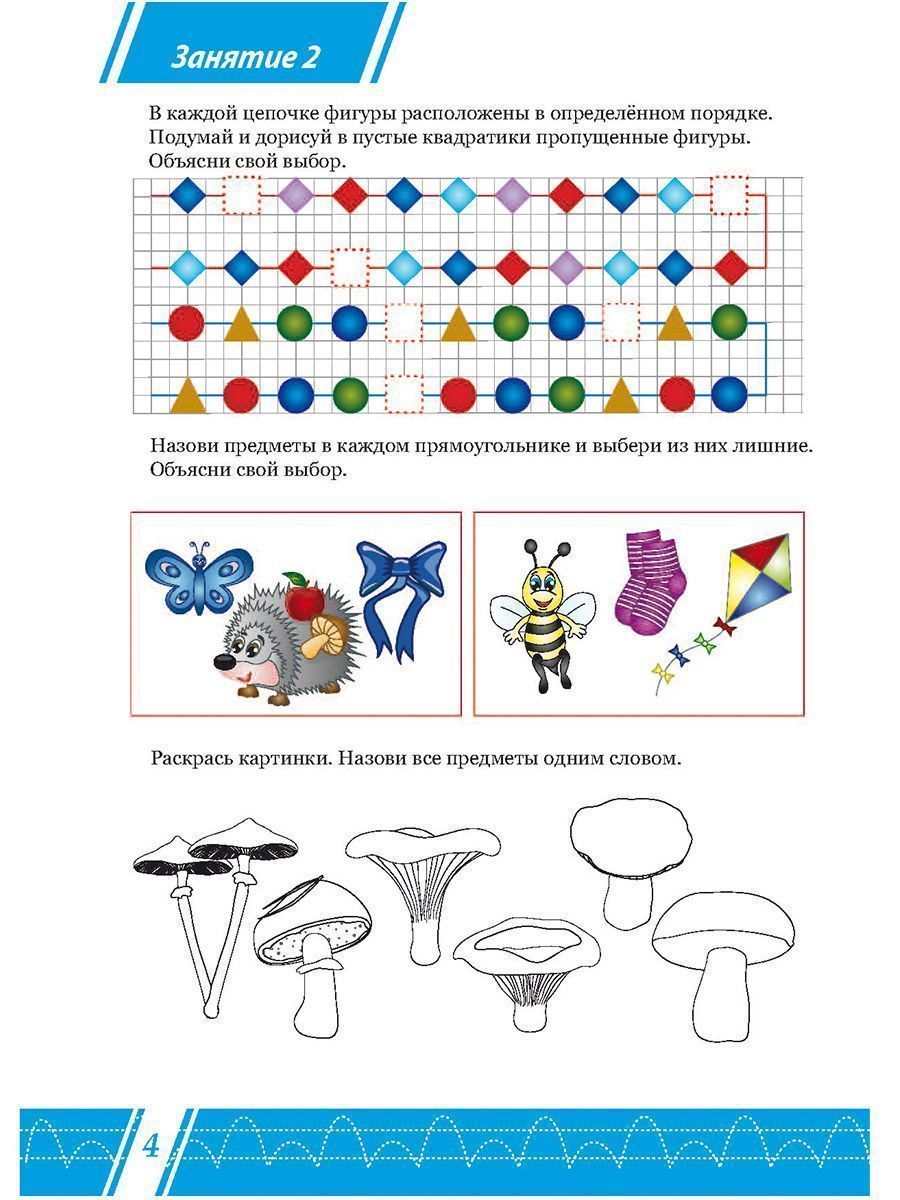 Занятие 2

В каждой цепочке фигуры расположены в определённом порядке. Подумай и дорисуй в пустые квадратики пропущенные фигуры. Объясни свой выбор.

Назови предметы в каждом прямоугольнике и выбери из них лишние. Объясни свой выбор.

Раскрась картинки. Назови все предметы одним словом.

4