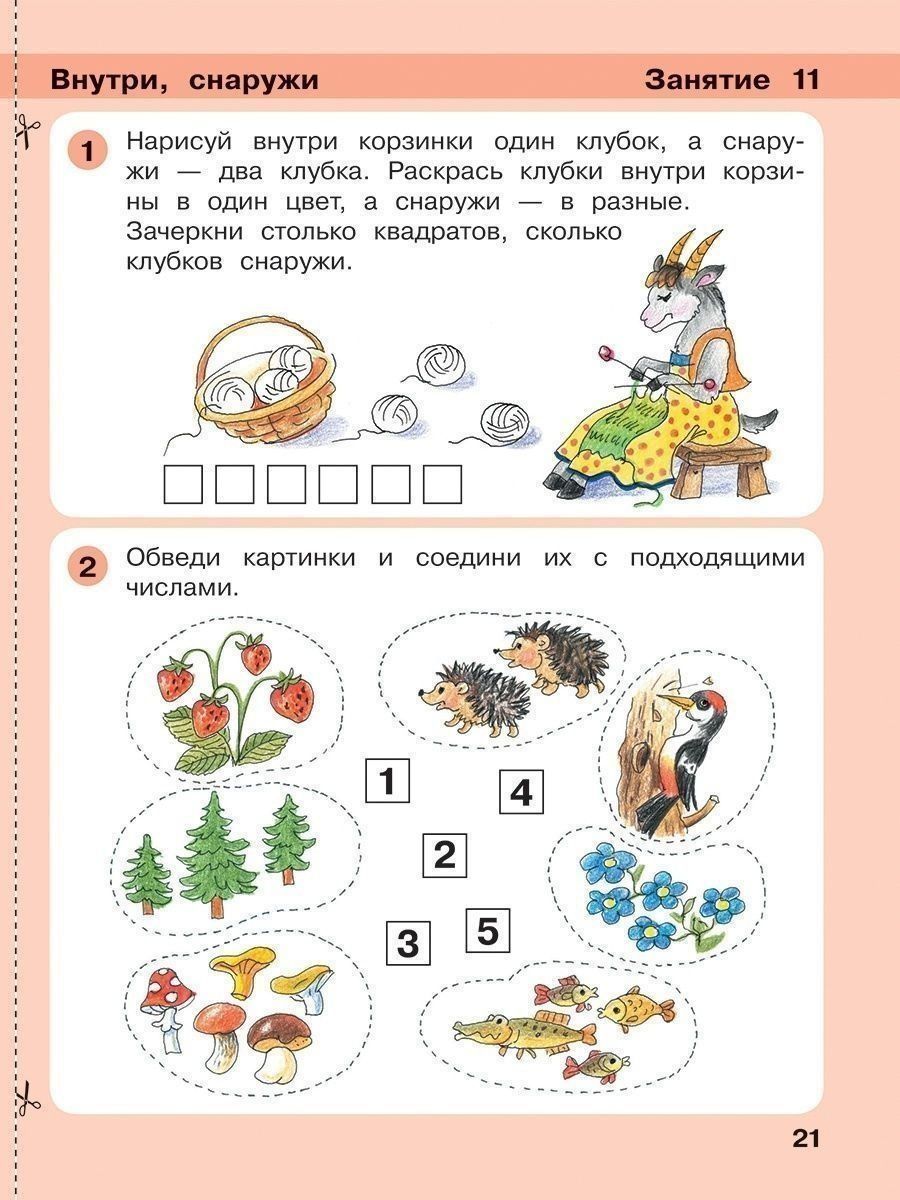 Внутри, снаружи Занятие 11

1 Нарисуй внутри корзинки один клубок, а снаружи — два клубка. Раскрась клубки внутри корзины в один цвет, а снаружи — в разные. Зачеркни столько квадратов, сколько клубков снаружи.

2 Обведи картинки и соедини их с подходящими числами.

1
4
2
3
5

21