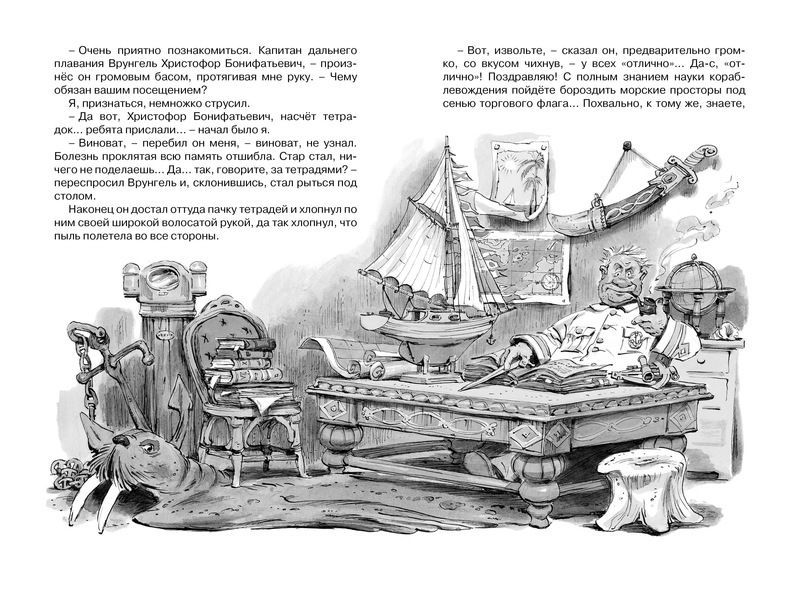 – Очень приятно познакомиться. Капитан дальнего плавания Врунгель Христофор Бонифатьевич, – произнёс он громовым басом, протягивая мне руку. – Чему обязан вашим посещением?

Я, признаться, немножко струсил.

– Да вот, Христофор Бонифатьевич, насчёт тетрадок... ребята прислали... – начал было я.

– Виноват, – перебил он меня, – виноват, не узнал. Болезнь проклятая всю память отшибла. Стар стал, ничего не поделаешь... Да... так, говорите, за тетрадями? – переспросил Врунгель и, склонившись, стал рыться под столом.

Наконец он достал оттуда пачку тетрадей и хлопнул по ним своей широкой волосатой рукой, да так хлопнул, что пыль полетела во все стороны.

– Вот, извольте, – сказал он, предварительно громко, со вкусом чихнув, – у всех «отлично»... Да-с, «отлично»! Поздравляю! С полным знанием науки кораблевождения пойдёте бороздить морские просторы под сенью торгового флага... Похвально, к тому же, знаете,