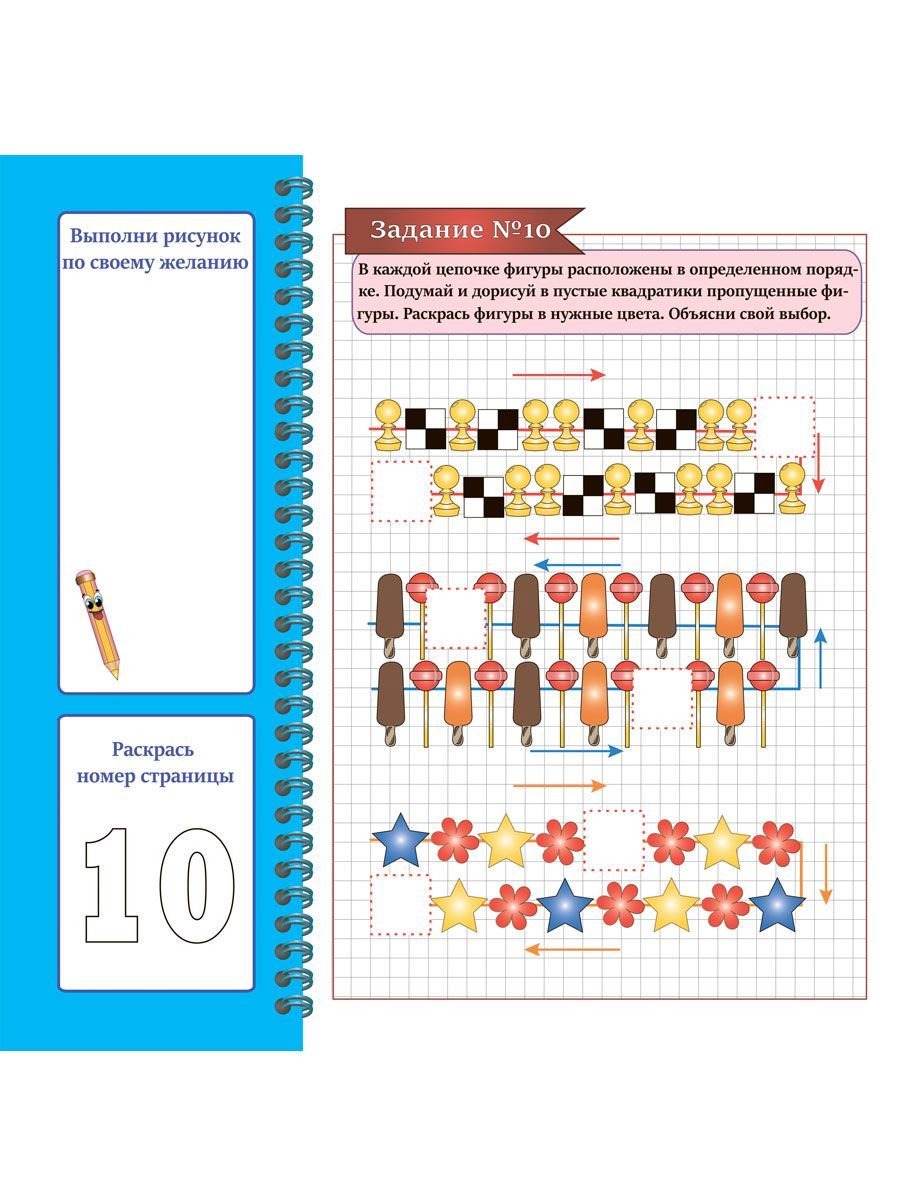 Выполни рисунок по своему желанию

Раскрась номер страницы

10

Задание №10

В каждой цепочке фигуры расположены в определенном порядке. Подумай и дорисуй в пустые квадратики пропущенные фигуры. Раскрась фигуры в нужные цвета. Объясни свой выбор.