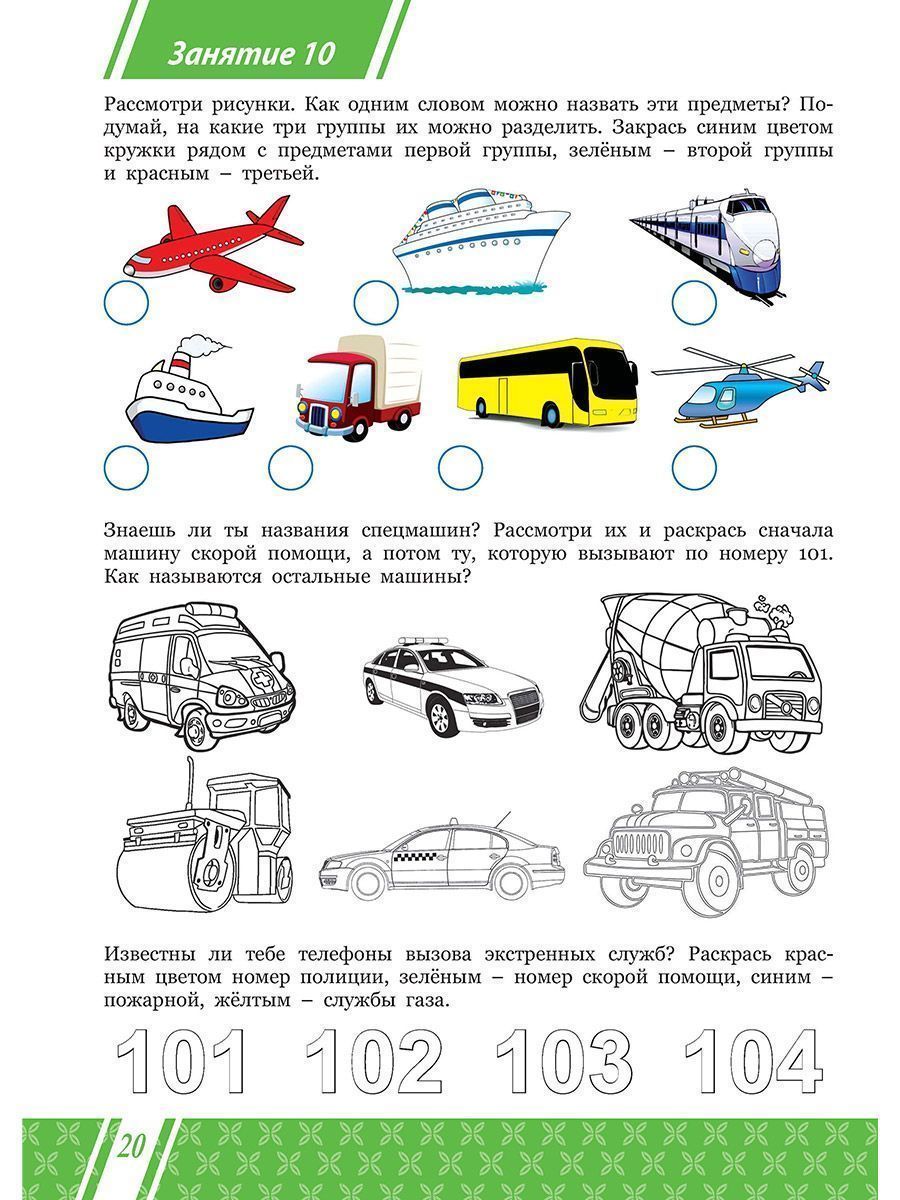 Занятие 10

Рассмотри рисунки. Как одним словом можно назвать эти предметы? Подумай, на какие три группы их можно разделить. Закрась синим цветом кружки рядом с предметами первой группы, зелёным – второй группы и красным – третьей.

Знаешь ли ты названия спецмашин? Рассмотри их и раскрась сначала машину скорой помощи, а потом ту, которую вызывают по номеру 101. Как называются остальные машины?

Известны ли тебе телефоны вызова экстренных служб? Раскрась красным цветом номер полиции, зелёным – номер скорой помощи, синим – пожарной, жёлтым – службы газа.

101 102 103 104

20