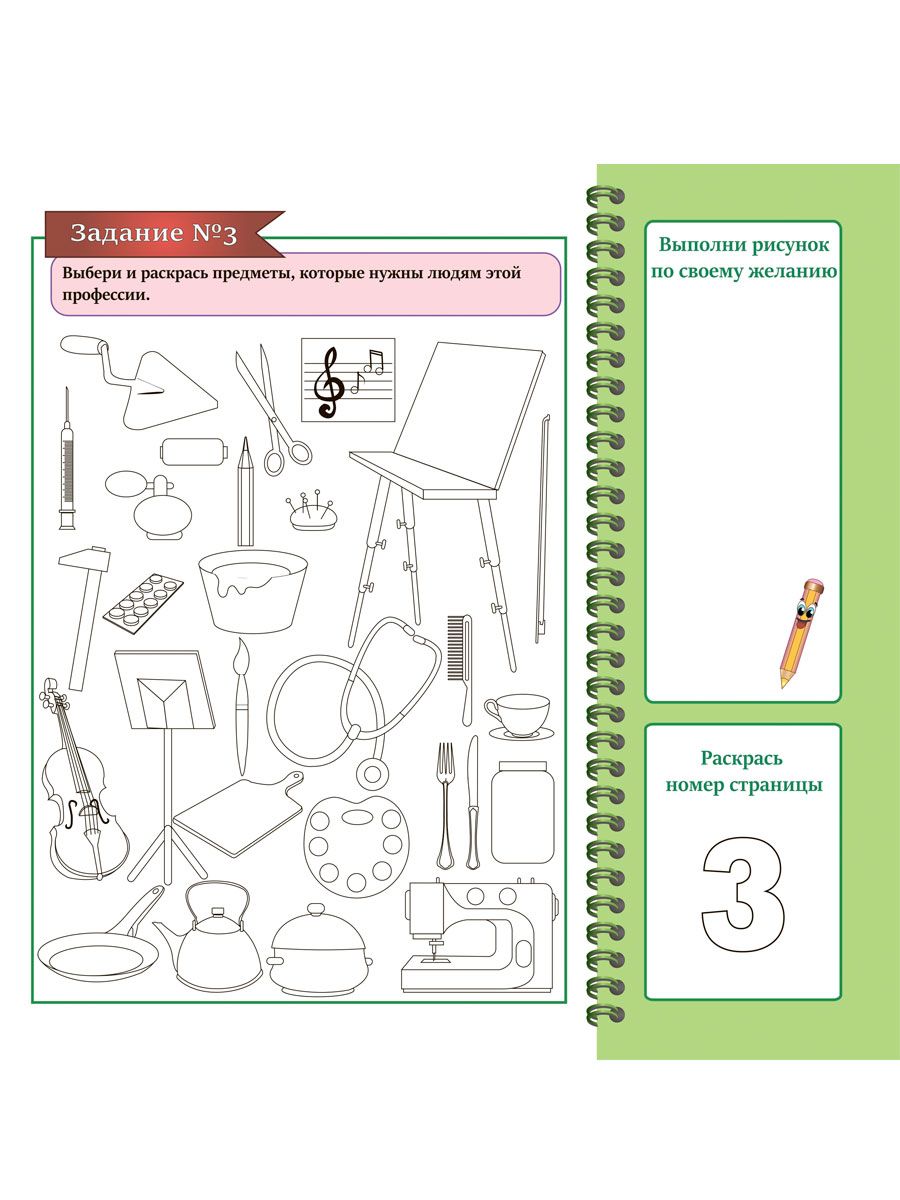 Задание №3

Выбери и раскрась предметы, которые нужны людям этой профессии.

Выполни рисунок по своему желанию

Раскрась номер страницы

3