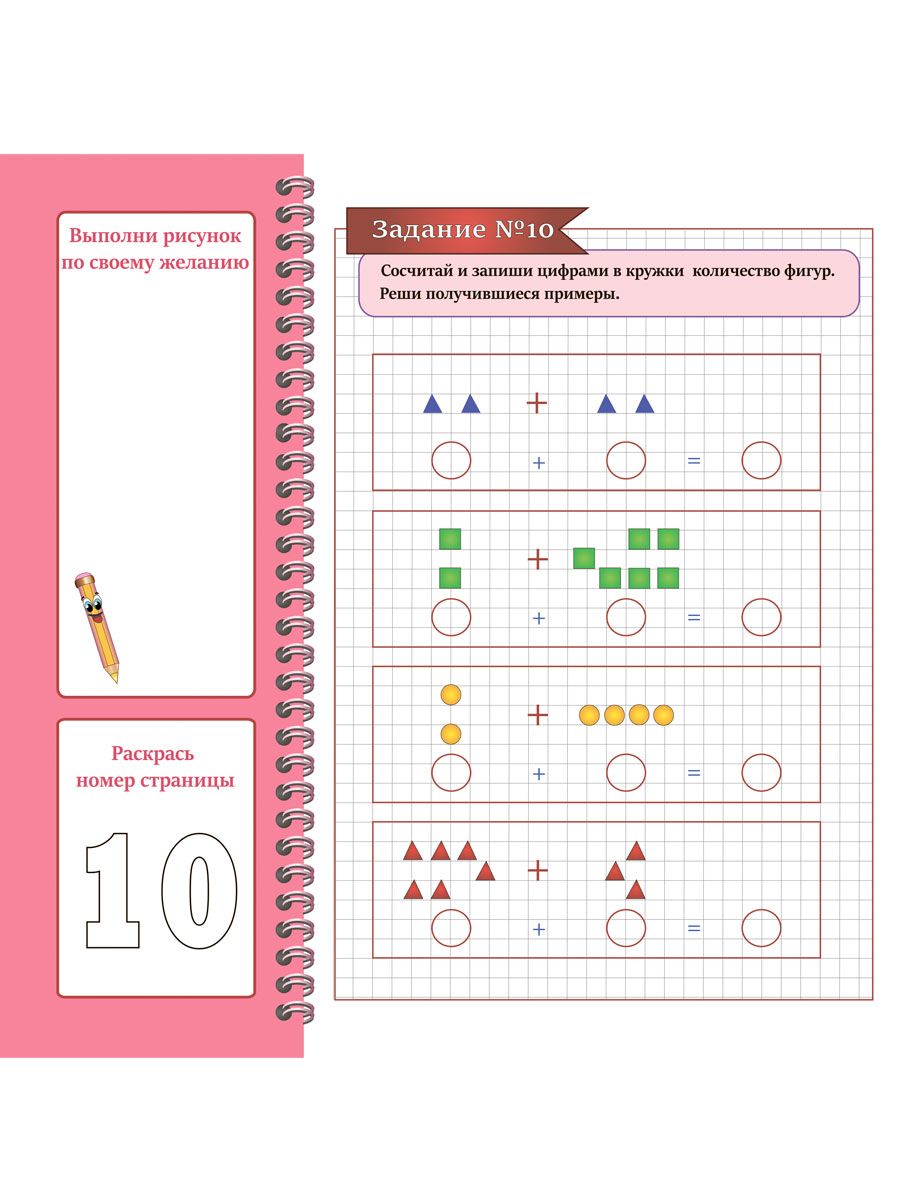 Выполни рисунок по своему желанию

Раскрась номер страницы

10

Задание №10

Сосчитай и запиши цифрами в кружки количество фигур. Реши получившиеся примеры.

+

+ =

+

+ =

+

+ =

+

+ =