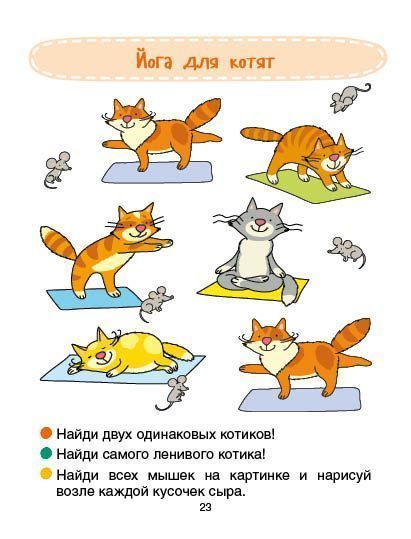 Йога для котят

Найди двух одинаковых котиков!

Найди самого ленивого котика!

Найди всех мышек на картинке и нарисуй возле каждой кусочек сыра.

23